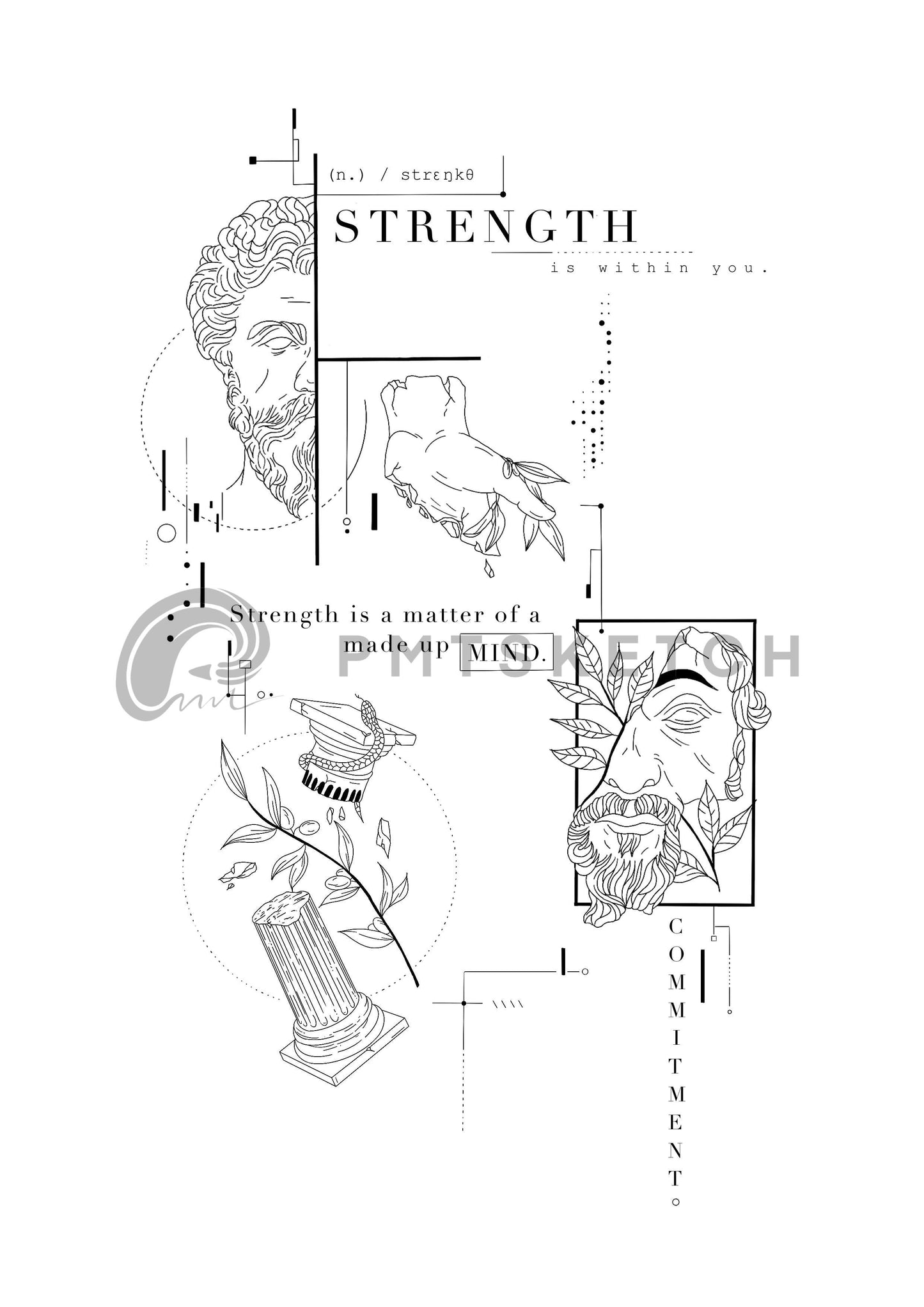 (n.) / strɛŋkθ

STRENGTH

is within you.

Strength is a matter of a made up MIND.

PMTSKETCH

COMMITMENT