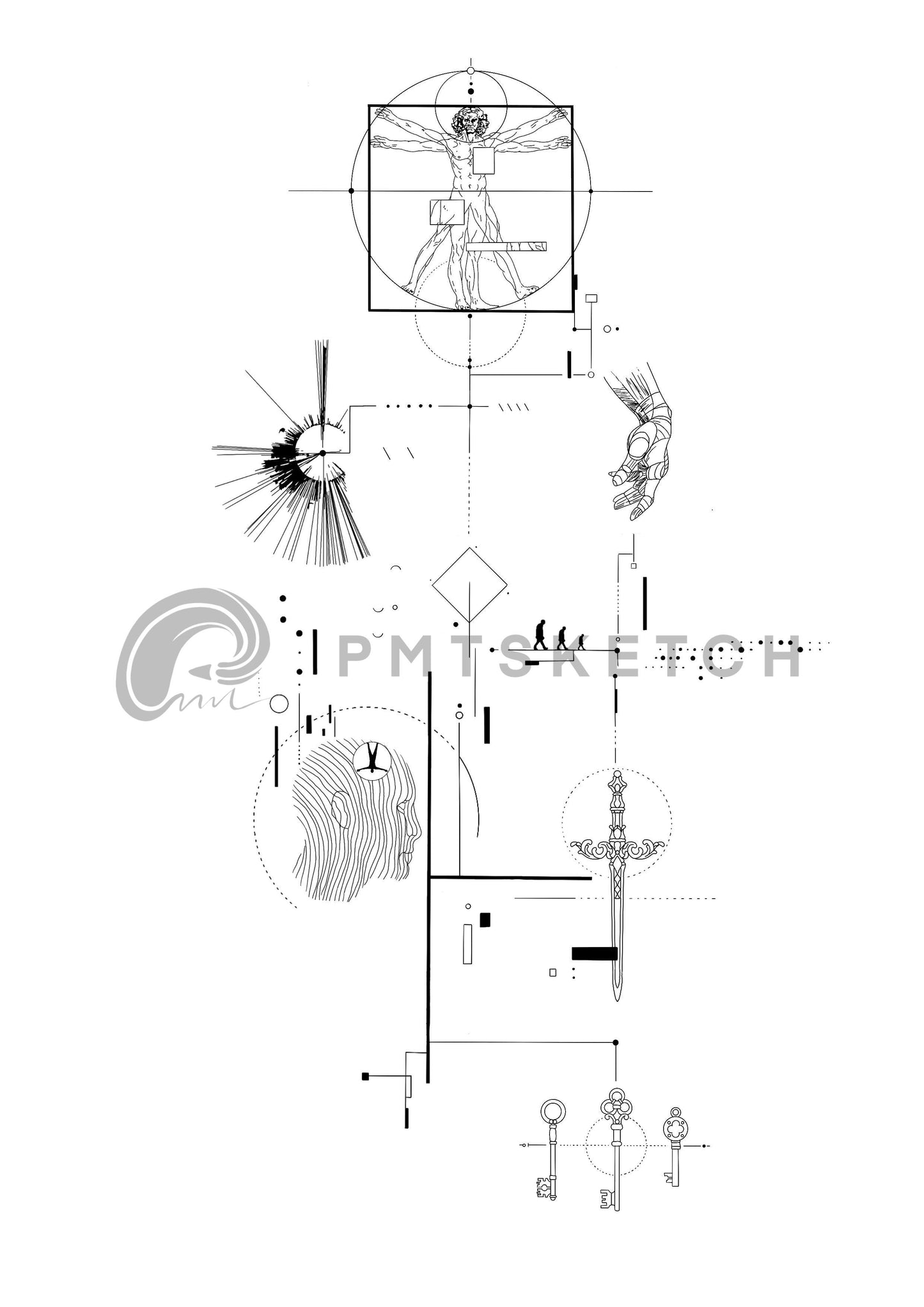 PMTSKETCH