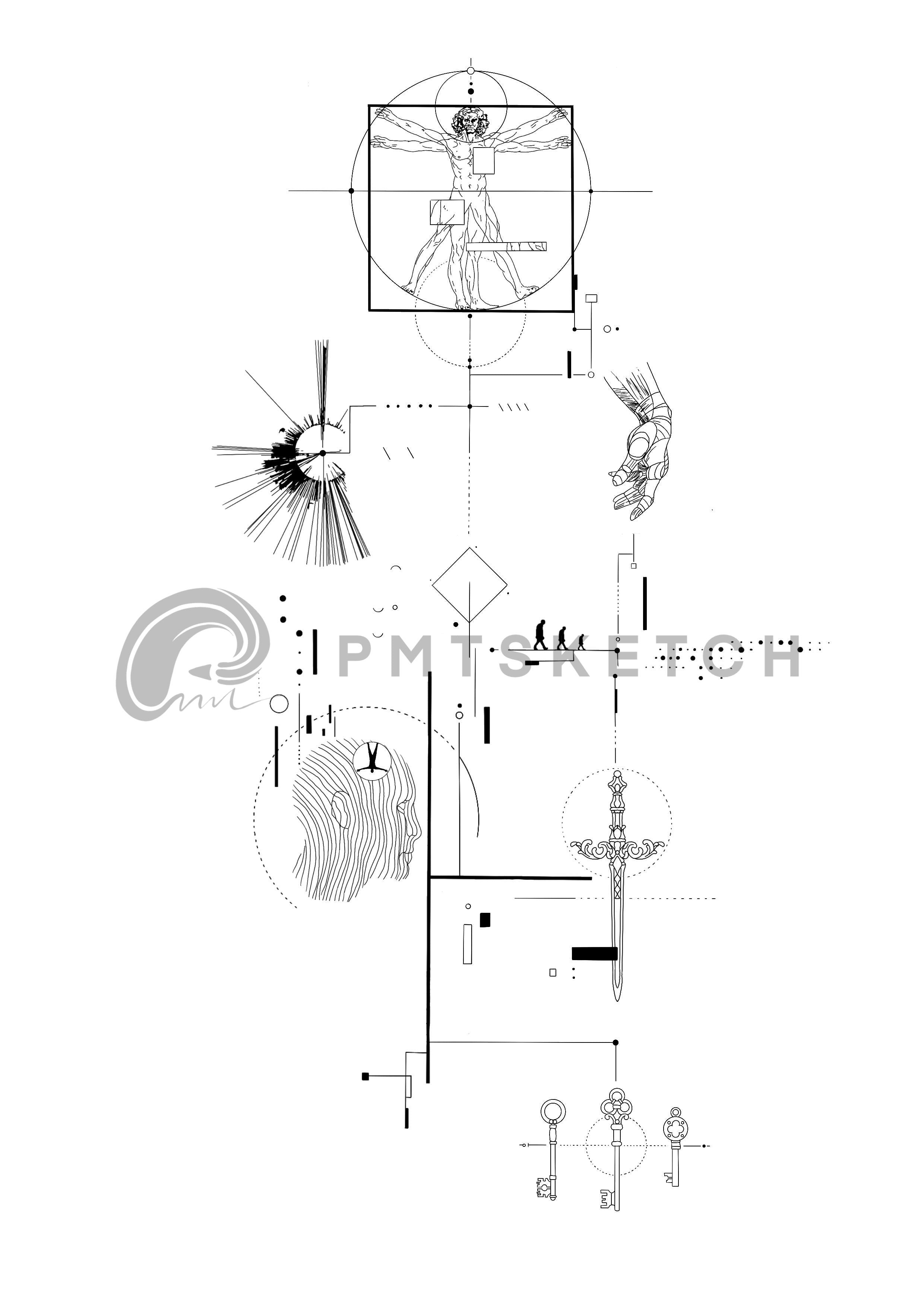 PMTSKETCH