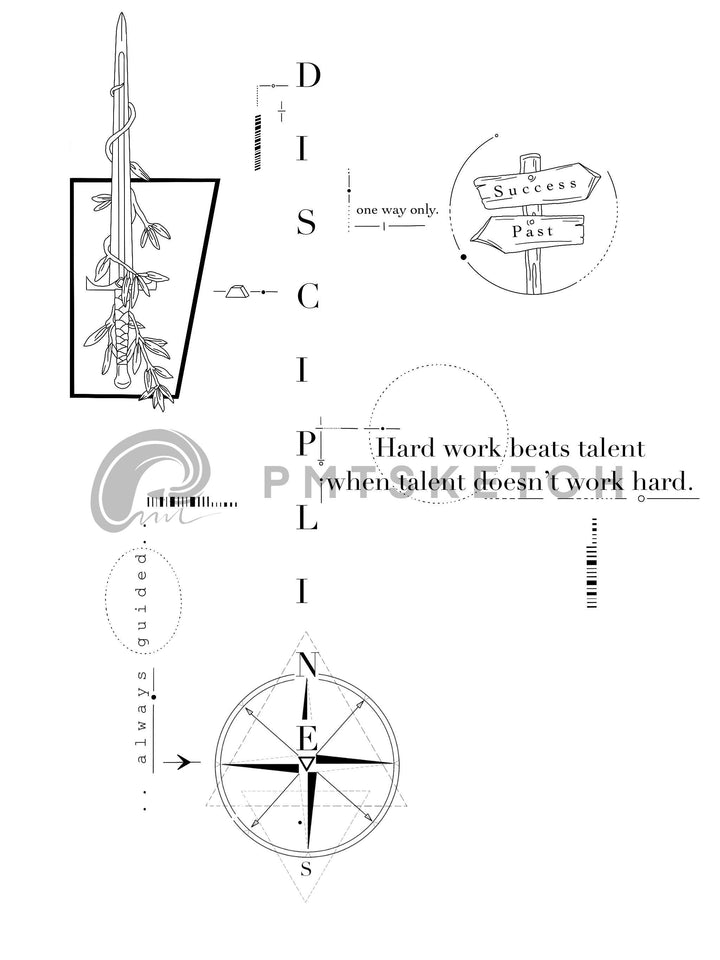 D
I
S
C
I
P
L
I
N
E
S

one way only.

Success
Past

Hard work beats talent
when talent doesn't work hard.

PMTSKETCH

always guided